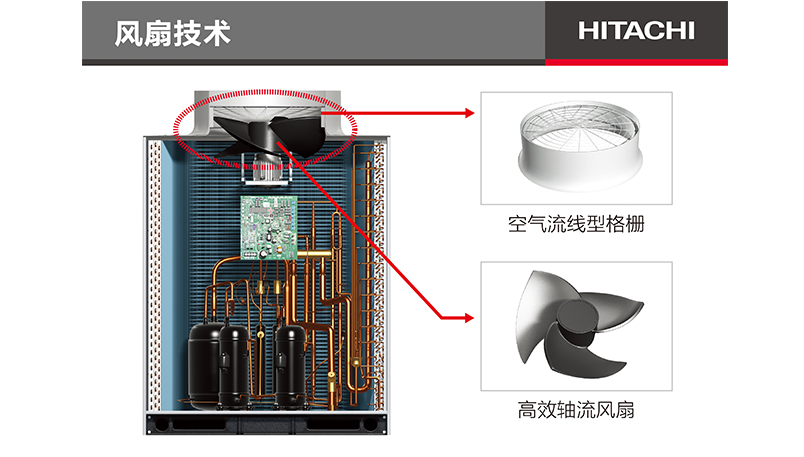 风扇技术

HITACHI

空气流线型格栅

高效轴流风扇